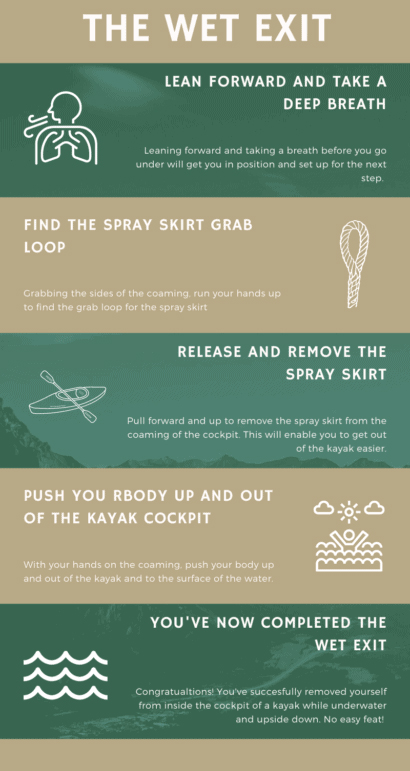 THE WET EXIT

LEAN FORWARD AND TAKE A DEEP BREATH

Leaning forward and taking a breath before you go under will get you in position and set up for the next step.

FIND THE SPRAY SKIRT GRAB LOOP

Grabbing the sides of the coaming, run your hands up to find the grab loop for the spray skirt

RELEASE AND REMOVE THE SPRAY SKIRT

Pull forward and up to remove the spray skirt from the coaming of the cockpit. This will enable you to get out of the kayak easier.

PUSH YOU RBODY UP AND OUT OF THE KAYAK COCKPIT

With your hands on the coaming, push your body up and out of the kayak and to the surface of the water.

YOU'VE NOW COMPLETED THE WET EXIT

Congratualtions! You've succesfully removed yourself from inside the cockpit of a kayak while underwater and upside down. No easy feat!